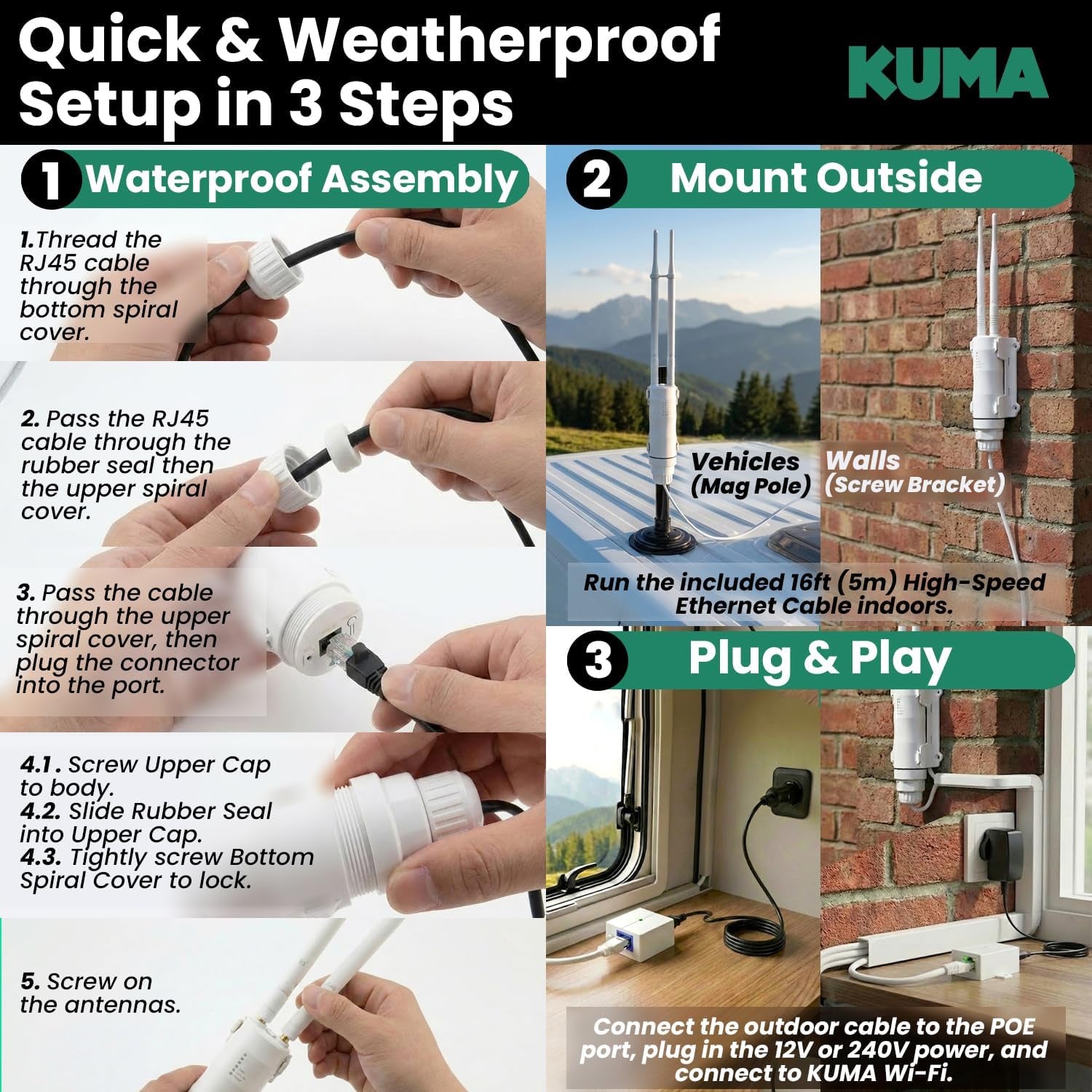 Quick & Weatherproof Setup in 3 Steps

KUMA

1 Waterproof Assembly

1.Thread the RJ45 cable through the bottom spiral cover.

2. Pass the RJ45 cable through the rubber seal then the upper spiral cover.

3. Pass the cable through the upper spiral cover, then plug the connector into the port.

4.1 . Screw Upper Cap to body.
4.2. Slide Rubber Seal into Upper Cap.
4.3. Tightly screw Bottom Spiral Cover to lock.

5. Screw on the antennas.

2 Mount Outside

Vehicles (Mag Pole)

Walls (Screw Bracket)

Run the included 16ft (5m) High-Speed Ethernet Cable indoors.

3 Plug & Play

Connect the outdoor cable to the POE port, plug in the 12V or 240V power, and connect to KUMA Wi-Fi.